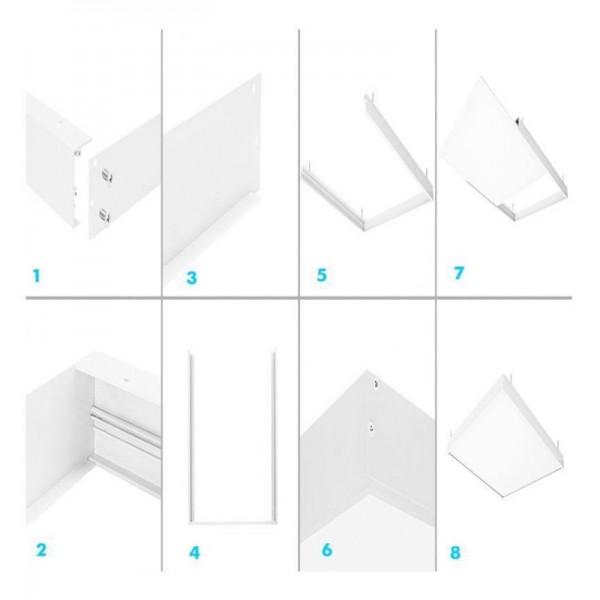 1

3

5

7

2

4

6

8