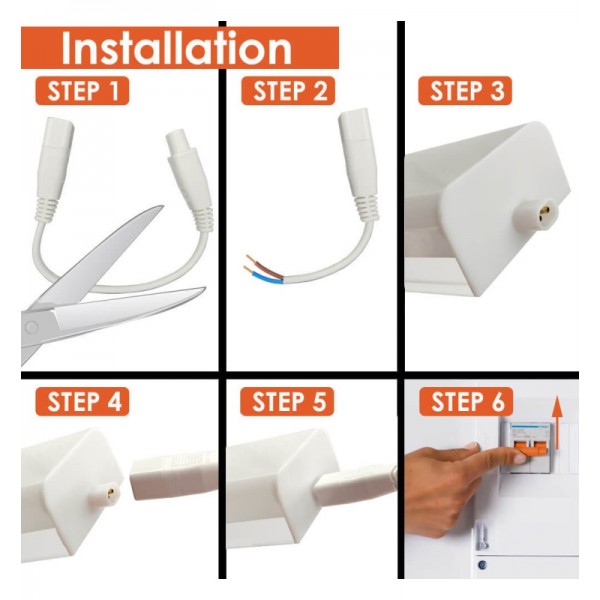 Installation

STEP 1

STEP 2

STEP 3

STEP 4

STEP 5

STEP 6